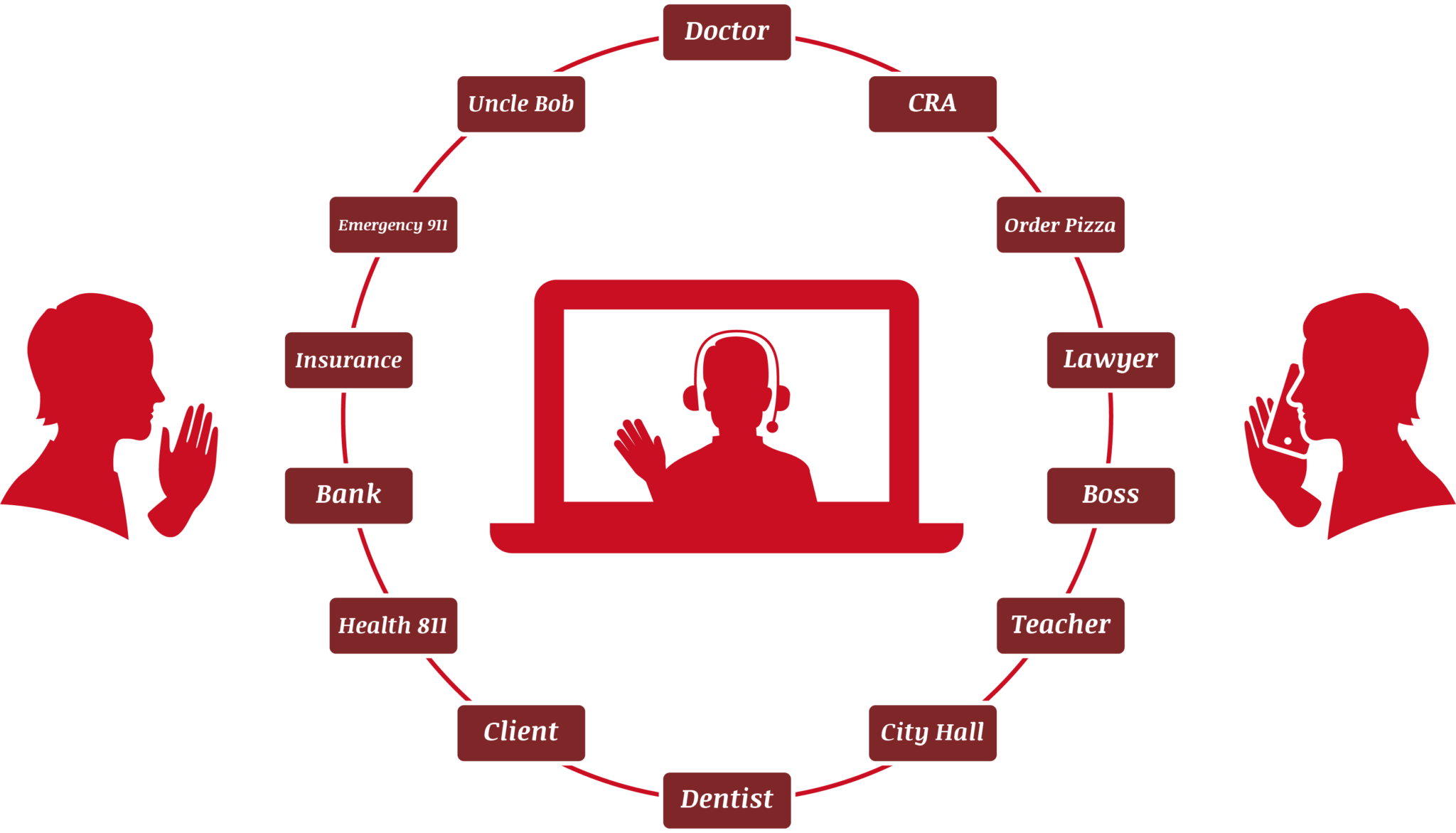 Doctor

CRA

Order Pizza

Lawyer

Boss

Teacher

City Hall

Dentist

Client

Health 811

Bank

Insurance

Emergency 911

Uncle Bob